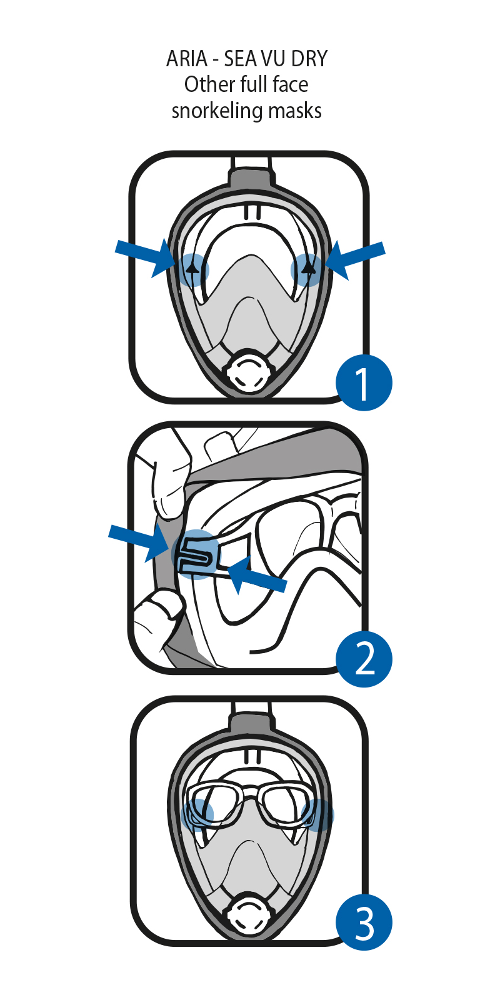 ARIA - SEA VU DRY
Other full face
snorkeling masks

1

2

3